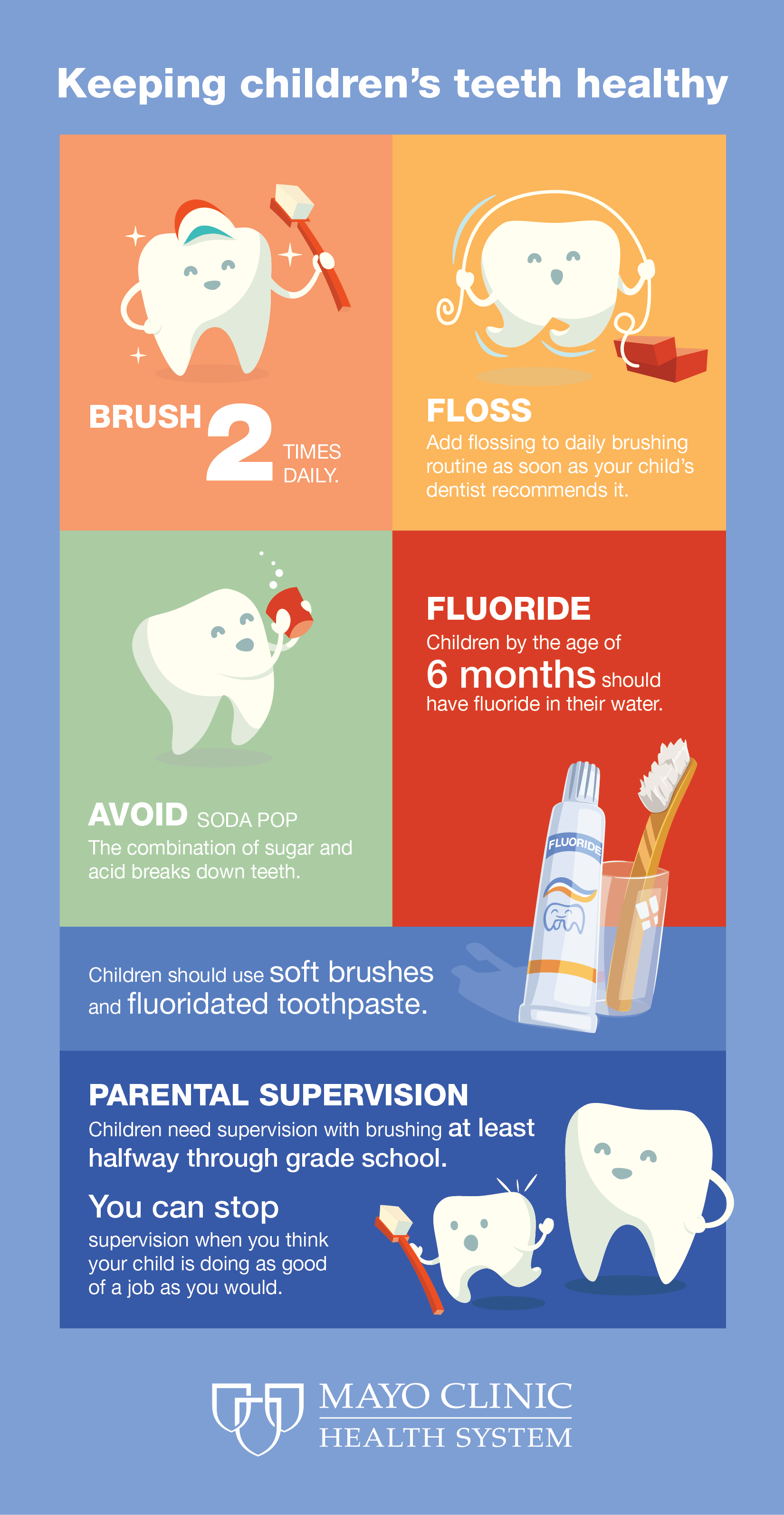 Keeping children's teeth healthy

BRUSH 2 TIMES DAILY.

FLOSS
Add flossing to daily brushing routine as soon as your child's dentist recommends it.

AVOID SODA POP
The combination of sugar and acid breaks down teeth.

FLUORIDE
Children by the age of 6 months should have fluoride in their water.

FLUORIDE

Children should use soft brushes and fluoridated toothpaste.

PARENTAL SUPERVISION
Children need supervision with brushing at least halfway through grade school.

You can stop supervision when you think your child is doing as good of a job as you would.

MAYO CLINIC
HEALTH SYSTEM